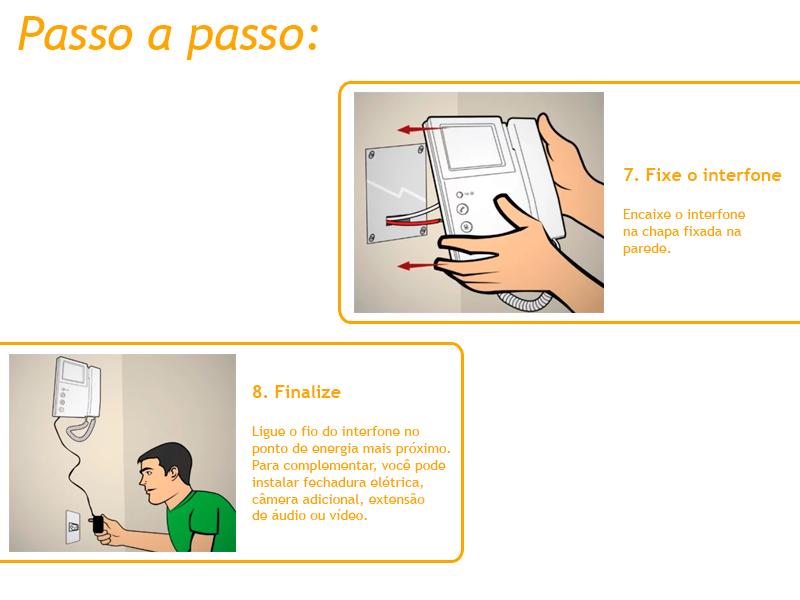 Passo a passo:

7. Fixe o interfone

Encaixe o interfone na chapa fixada na parede.

8. Finalize

Ligue o fio do interfone no ponto de energia mais próximo. Para complementar, você pode instalar fechadura elétrica, câmera adicional, extensão de áudio ou vídeo.