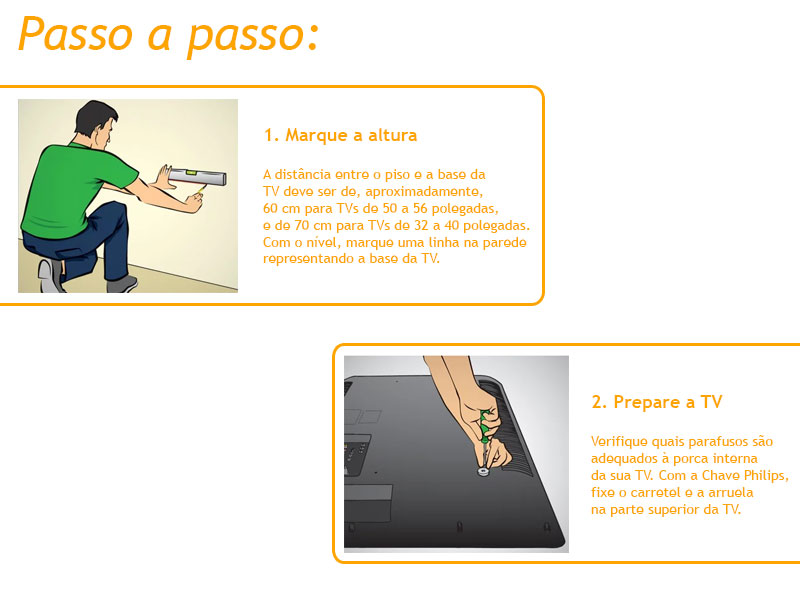 Passo a passo:

1. Marque a altura

A distância entre o piso e a base da TV deve ser de, aproximadamente, 60 cm para TVs de 50 a 56 polegadas, e de 70 cm para TVs de 32 a 40 polegadas. Com o nível, marque uma linha na parede representando a base da TV.

2. Prepare a TV

Verifique quais parafusos são adequados à porca interna da sua TV. Com a Chave Philips, fixe o carretel e a arruela na parte superior da TV.