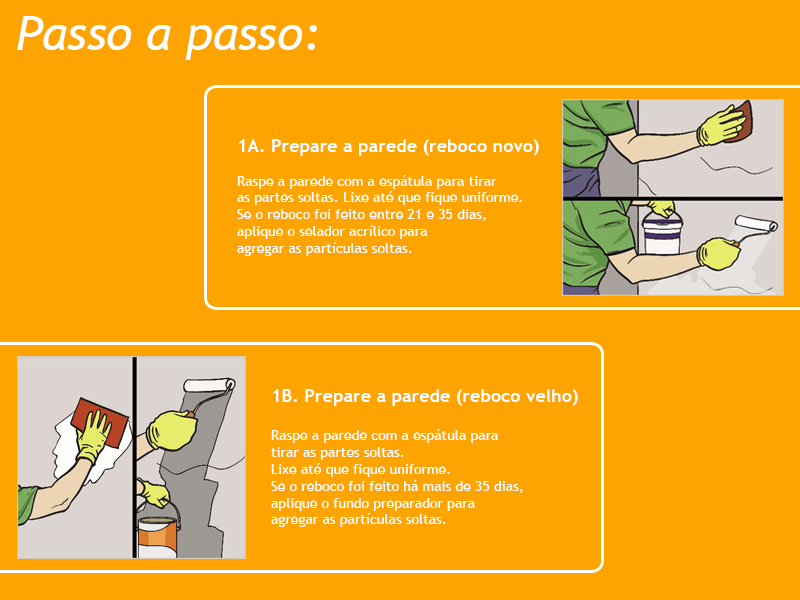 Passo a passo:

1A. Prepare a parede (reboco novo)

Raspe a parede com a espátula para tirar as partes soltas. Lixe até que fique uniforme. Se o reboco foi feito entre 21 e 35 dias, aplique o selador acrílico para agregar as partículas soltas.

1B. Prepare a parede (reboco velho)

Raspe a parede com a espátula para tirar as partes soltas.
Lixe até que fique uniforme.
Se o reboco foi feito há mais de 35 dias, aplique o fundo preparador para agregar as partículas soltas.