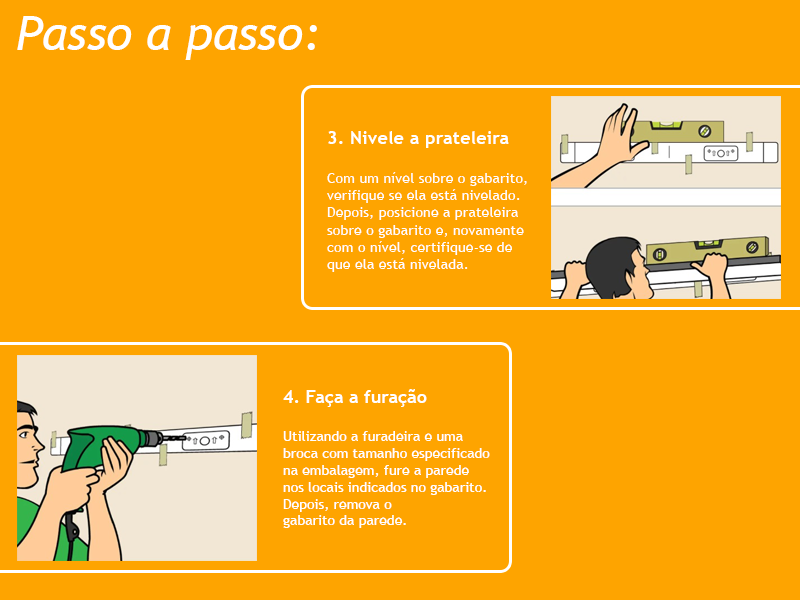 Passo a passo:

3. Nivele a prateleira

Com um nível sobre o gabarito, verifique se ela está nivelado. Depois, posicione a prateleira sobre o gabarito e, novamente com o nível, certifique-se de que ela está nivelada.

4. Faça a furação

Utilizando a furadeira e uma broca com tamanho especificado na embalagem, fure a parede nos locais indicados no gabarito. Depois, remova o gabarito da parede.