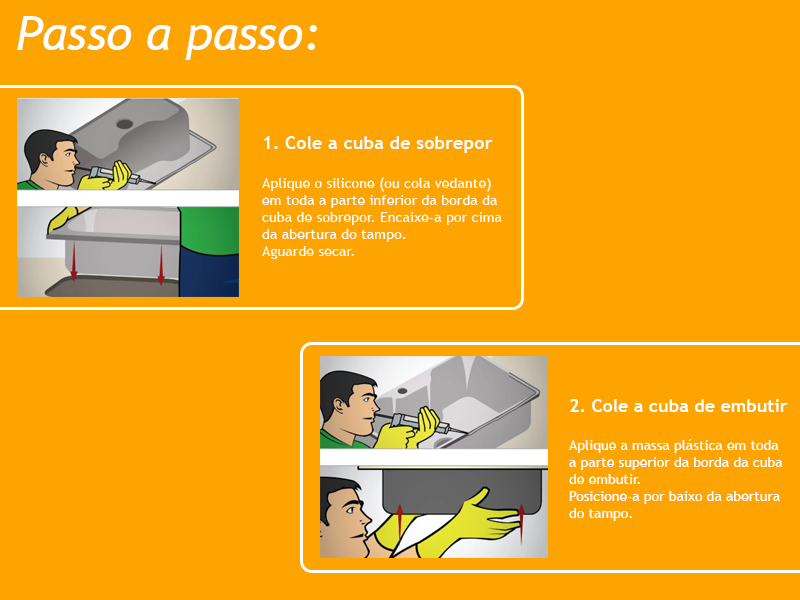 Passo a passo:

1. Cole a cuba de sobrepor

Aplique o silicone (ou cola vedante) em toda a parte inferior da borda da cuba de sobrepor. Encaixe-a por cima da abertura do tampo.
Aguarde secar.

2. Cole a cuba de embutir

Aplique a massa plástica em toda a parte superior da borda da cuba de embutir.
Posicione-a por baixo da abertura do tampo.