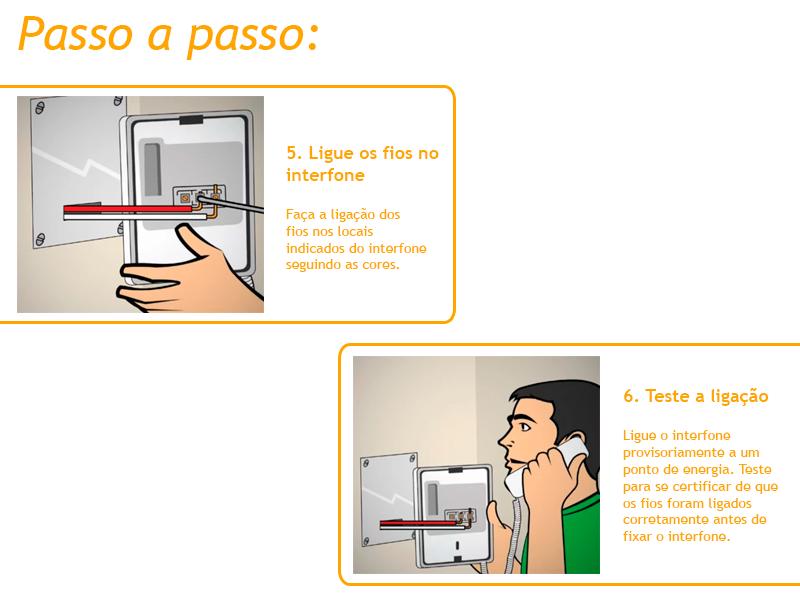 Passo a passo:

5. Ligue os fios no interfone

Faça a ligação dos fios nos locais indicados do interfone seguindo as cores.

6. Teste a ligação

Ligue o interfone provisoriamente a um ponto de energia. Teste para se certificar de que os fios foram ligados corretamente antes de fixar o interfone.