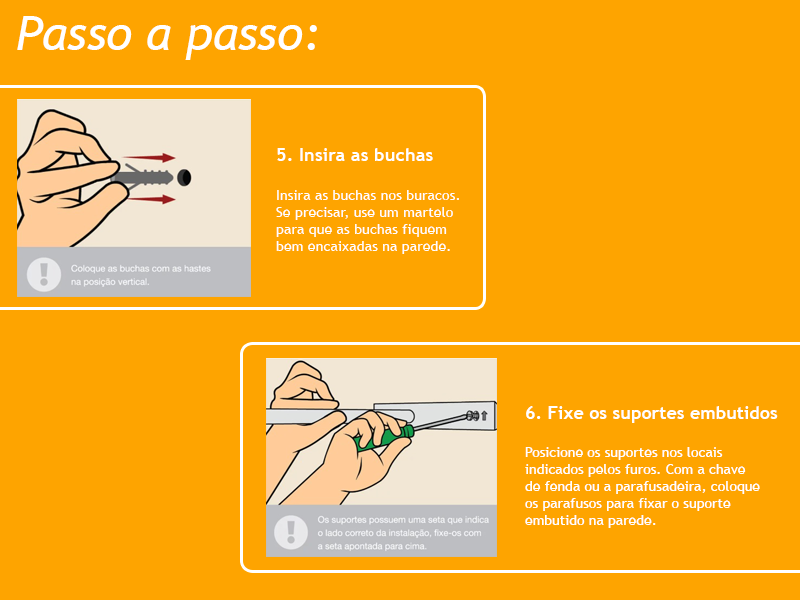 Passo a passo:

Coloque as buchas com as hastes na posição vertical.

5. Insira as buchas

Insira as buchas nos buracos. Se precisar, use um martelo para que as buchas fiquem bem encaixadas na parede.

Os suportes possuem uma seta que indica o lado correto da instalação, fixe-os com a seta apontada para cima.

6. Fixe os suportes embutidos

Posicione os suportes nos locais indicados pelos furos. Com a chave de fenda ou a parafusadeira, coloque os parafusos para fixar o suporte embutido na parede.