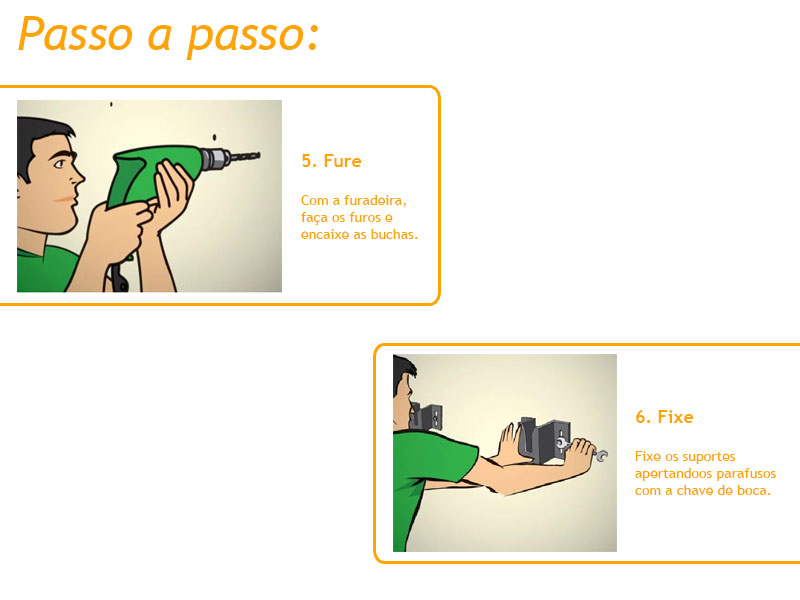 Passo a passo:

5. Fure

Com a furadeira, faça os furos e encaixe as buchas.

6. Fixe

Fixe os suportes apertandoos parafusos com a chave de boca.