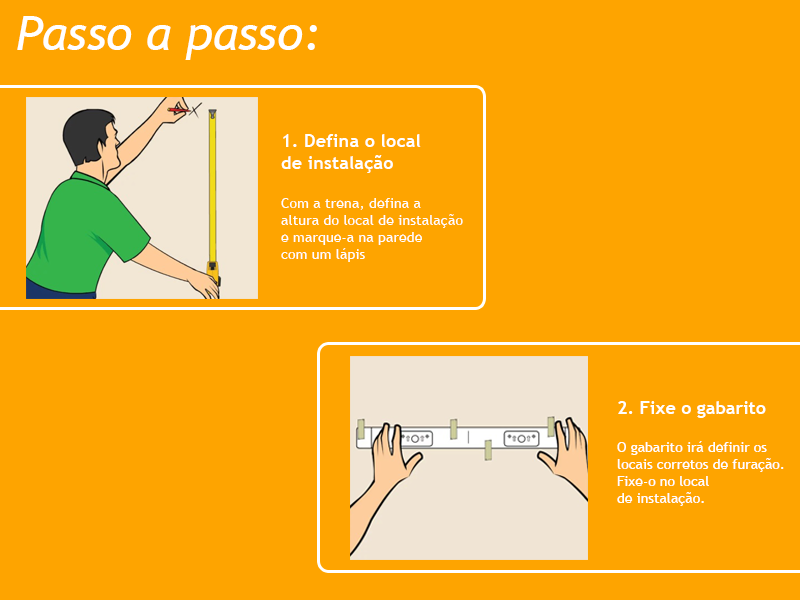 Passo a passo:

1. Defina o local de instalação

Com a trena, defina a altura do local de instalação e marque-a na parede com um lápis

2. Fixe o gabarito

O gabarito irá definir os locais corretos de furação. Fixe-o no local de instalação.